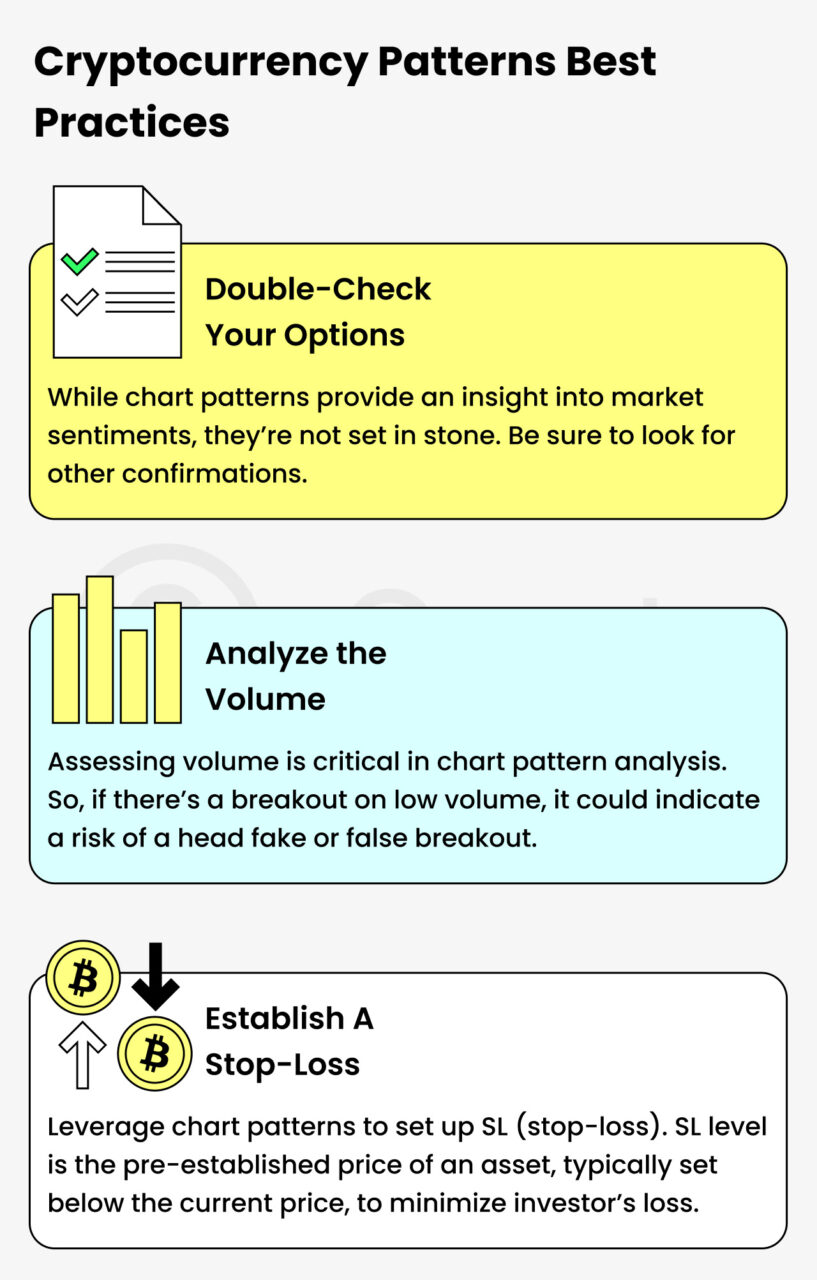 Cryptocurrency Patterns Best Practices

Double-Check Your Options

While chart patterns provide an insight into market sentiments, they're not set in stone. Be sure to look for other confirmations.

Analyze the Volume

Assessing volume is critical in chart pattern analysis. So, if there's a breakout on low volume, it could indicate a risk of a head fake or false breakout.

Establish A Stop-Loss

Leverage chart patterns to set up SL (stop-loss). SL level is the pre-established price of an asset, typically set below the current price, to minimize investor's loss.